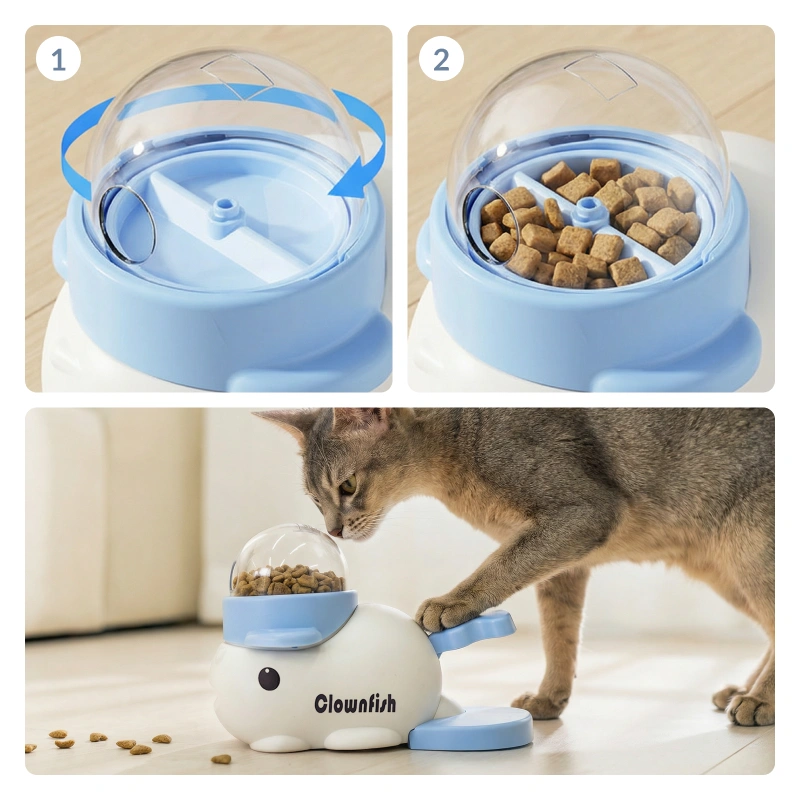 1

2

Clownfish